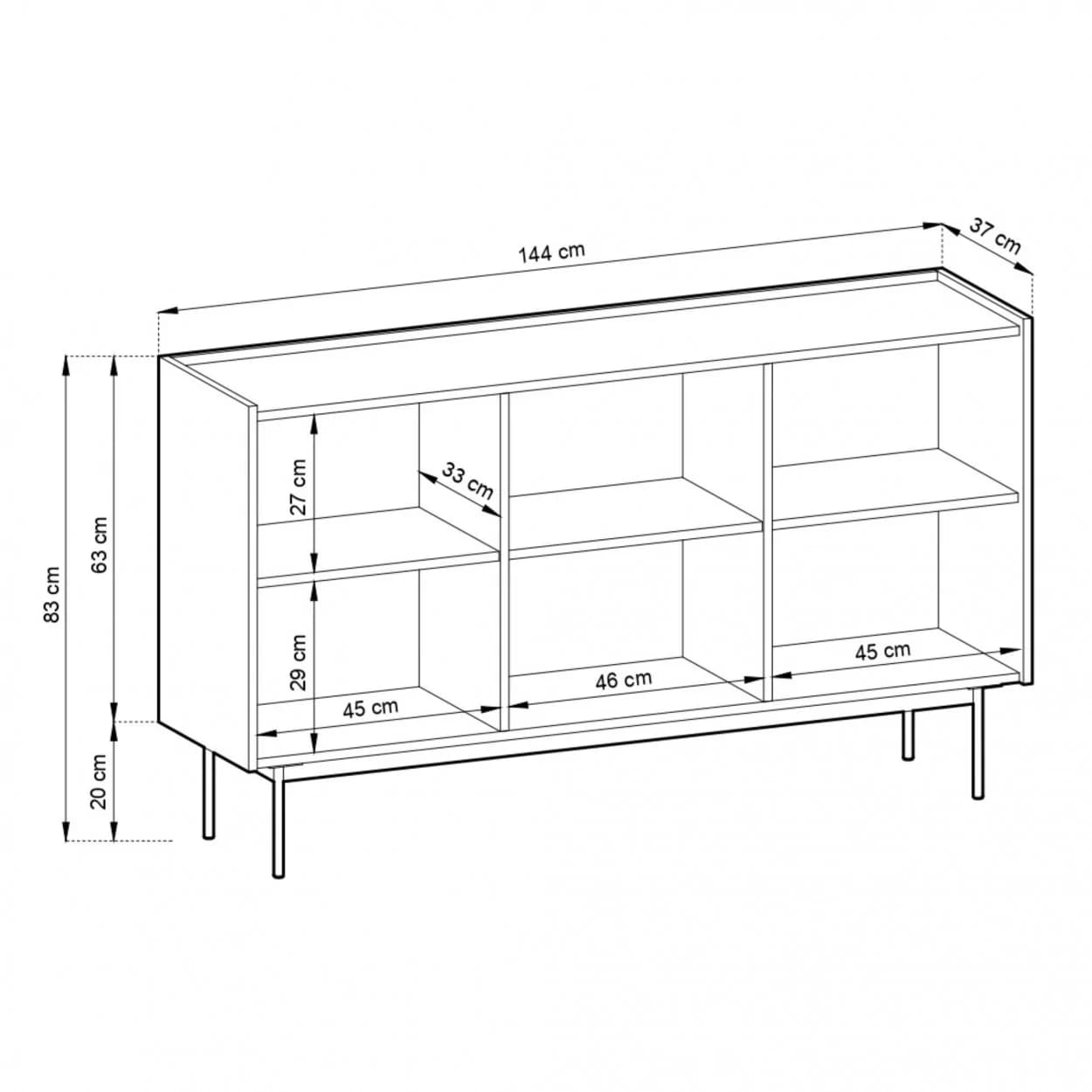 144 cm
37 cm
83 cm
63 cm
20 cm
27 cm
33 cm
29 cm
45 cm
46 cm
45 cm