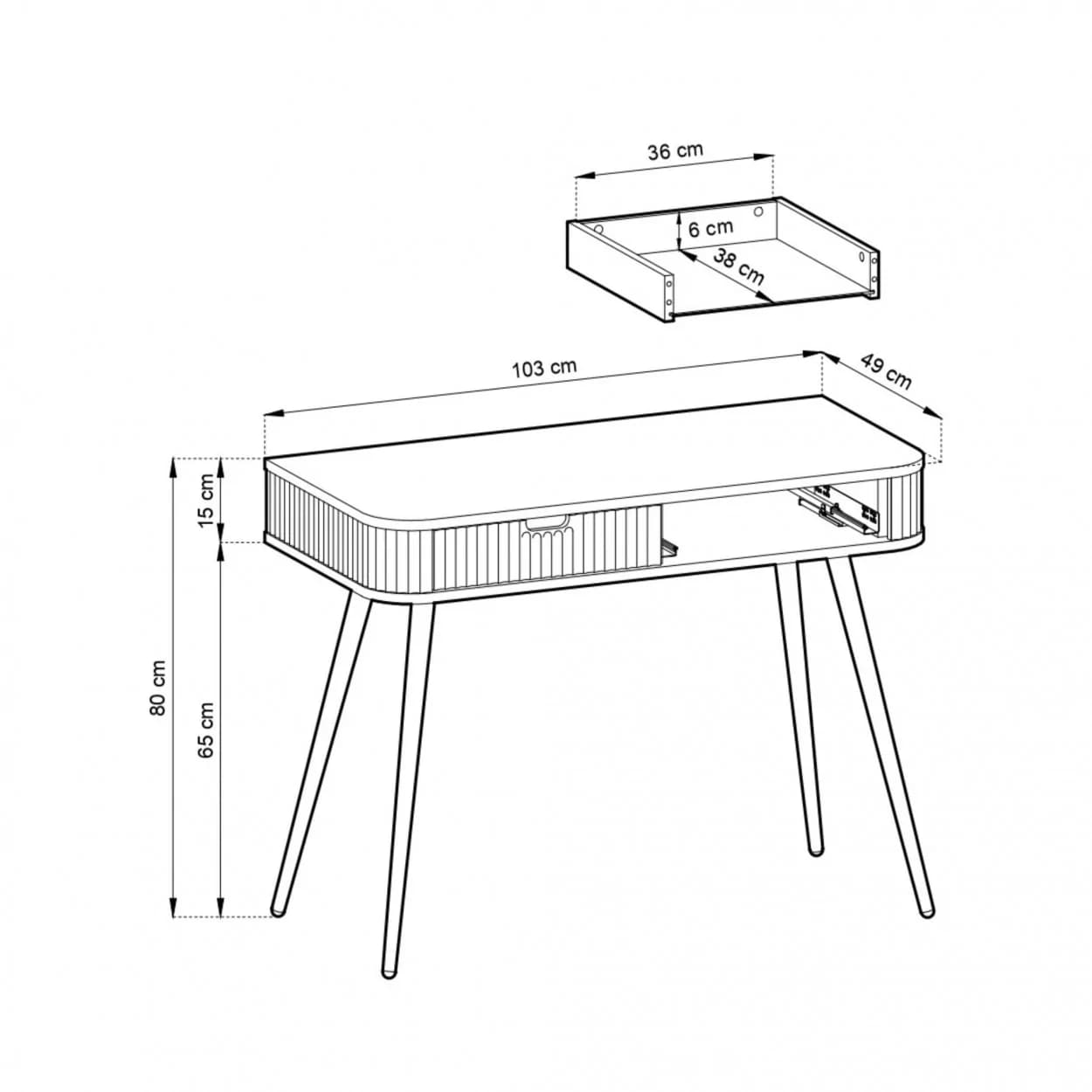 36 cm
6 cm
38 cm
103 cm
49 cm
15 cm
80 cm
65 cm